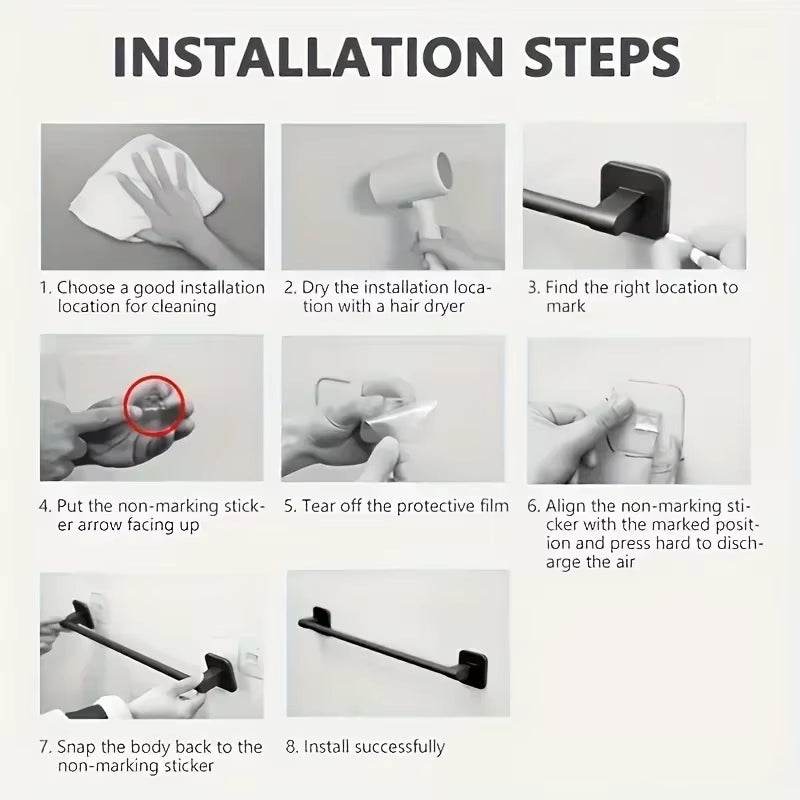 INSTALLATION STEPS

1. Choose a good installation location for cleaning

2. Dry the installation location with a hair dryer

3. Find the right location to mark

4. Put the non-marking sticker arrow facing up

5. Tear off the protective film

6. Align the non-marking sticker with the marked position and press hard to discharge the air

7. Snap the body back to the non-marking sticker

8. Install successfully