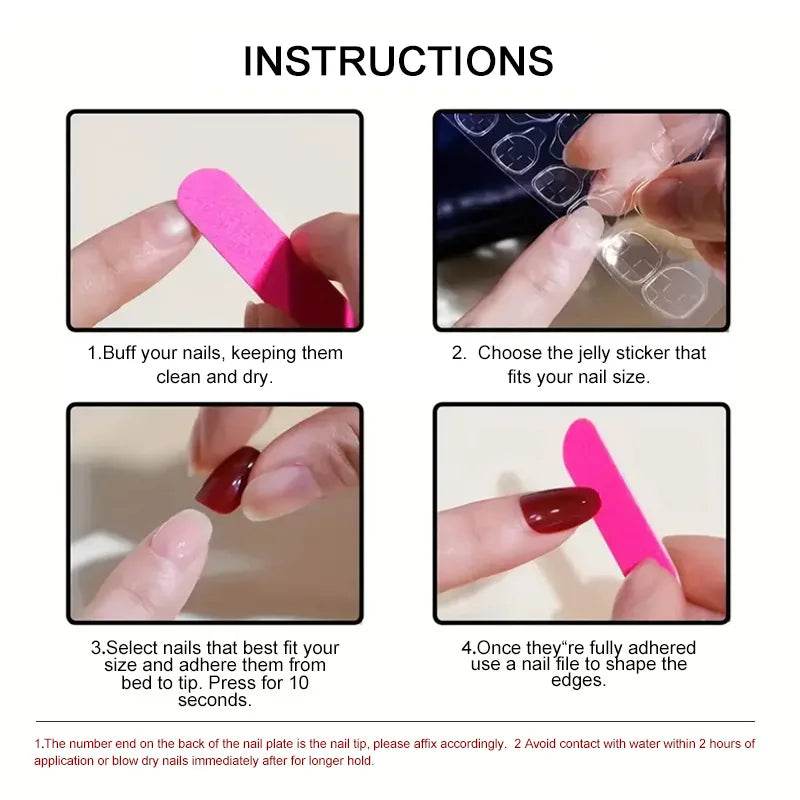 INSTRUCTIONS

1.Buff your nails, keeping them clean and dry.

2. Choose the jelly sticker that fits your nail size.

3.Select nails that best fit your size and adhere them from bed to tip. Press for 10 seconds.

4.Once they"re fully adhered use a nail file to shape the edges.

1.The number end on the back of the nail plate is the nail tip, please affix accordingly. 2 Avoid contact with water within 2 hours of application or blow dry nails immediately after for longer hold.