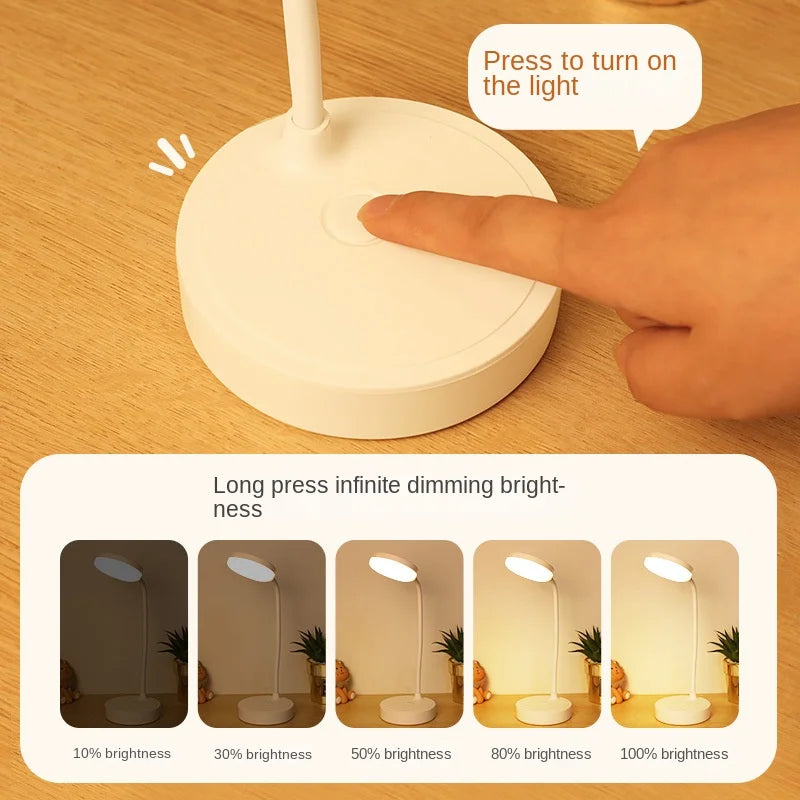 Press to turn on the light

Long press infinite dimming brightness

10% brightness

30% brightness

50% brightness

80% brightness

100% brightness